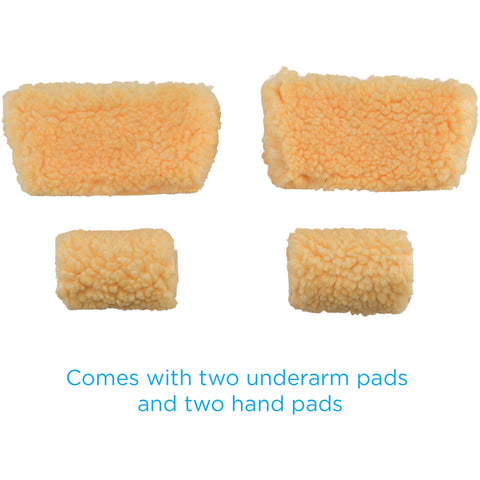 Comes with two underarm pads
and two hand pads