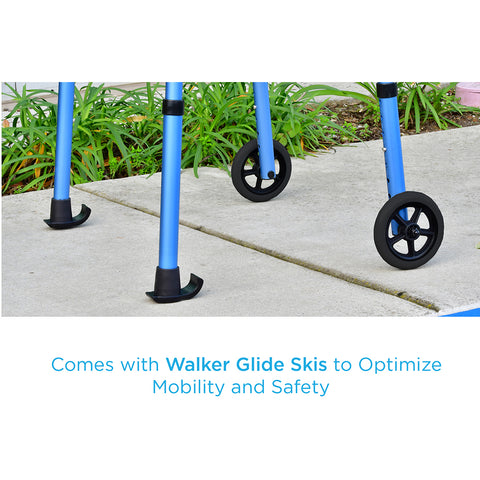 Comes with Walker Glide Skis to Optimize Mobility and Safety